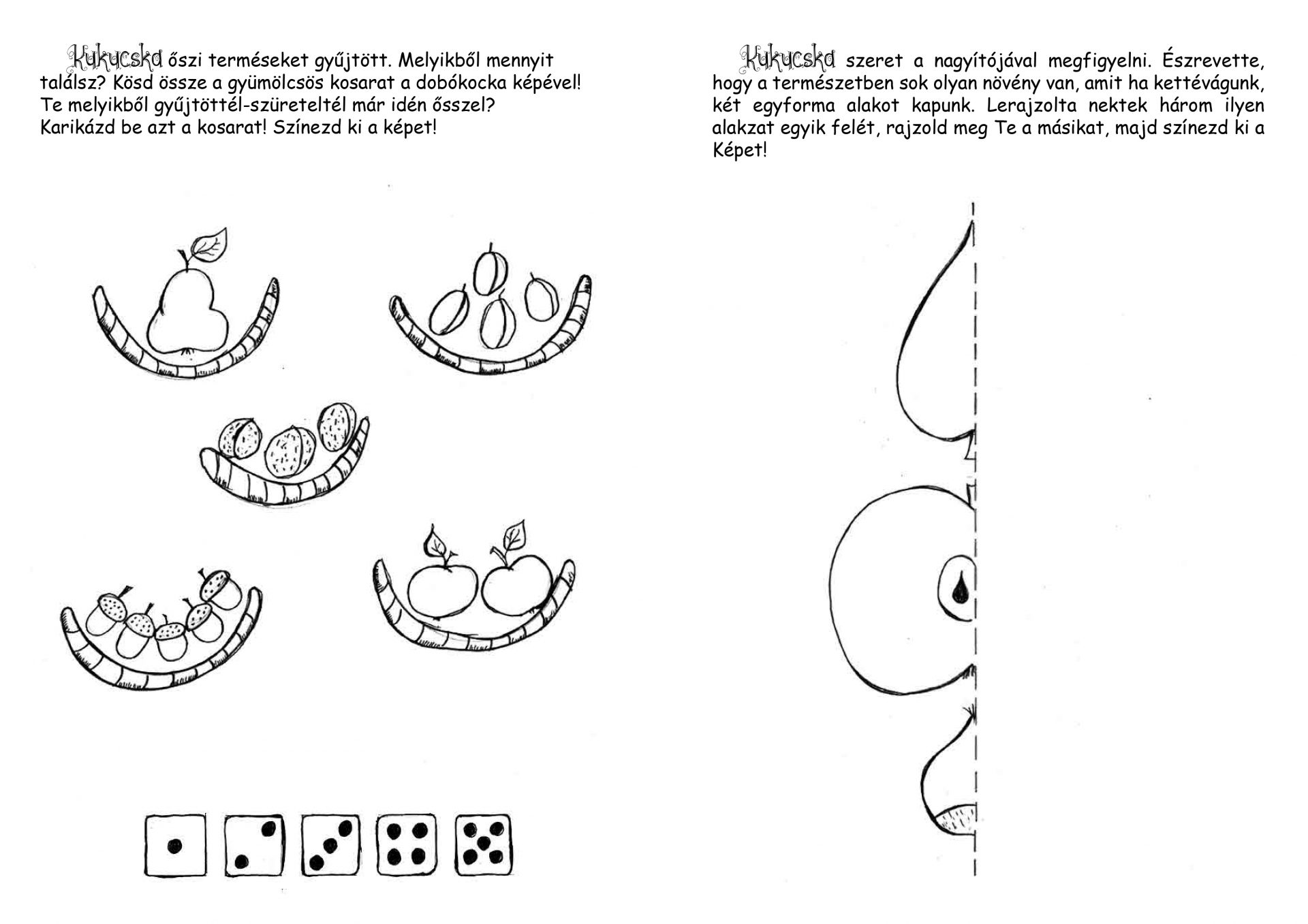 Kukucska őszi terméseket gyűjtött. Melyikből mennyit találsz? Kösd össze a gyümölcsös kosarat a dobókocka képével! Te melyikből gyűjtöttél-szüreteltél már idén ősszel? Karikázd be azt a kosarat! Színezd ki a képet!

Kukucska szeret a nagyítójával megfigyelni. Észrevette, hogy a természetben sok olyan növény van, amit ha kettévágunk, két egyforma alakot kapunk. Lerajzolta nektek három ilyen alakzat egyik felét, rajzold meg Te a másikat, majd színezd ki a Képet!